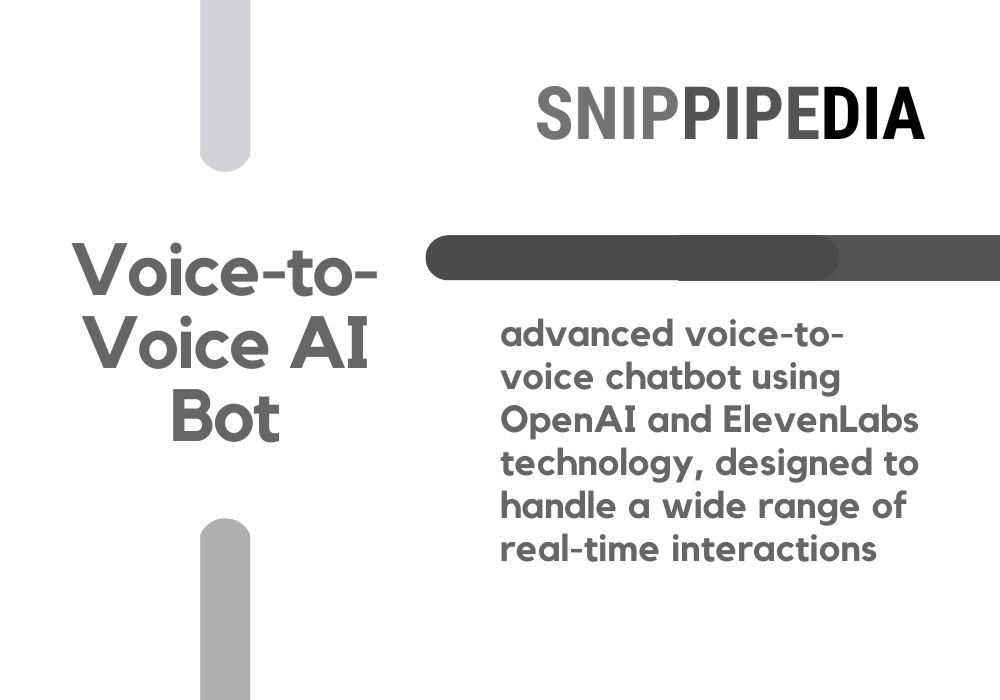 SNIPPIPEDIA

Voice-to-Voice AI Bot

advanced voice-to-voice chatbot using OpenAI and ElevenLabs technology, designed to handle a wide range of real-time interactions